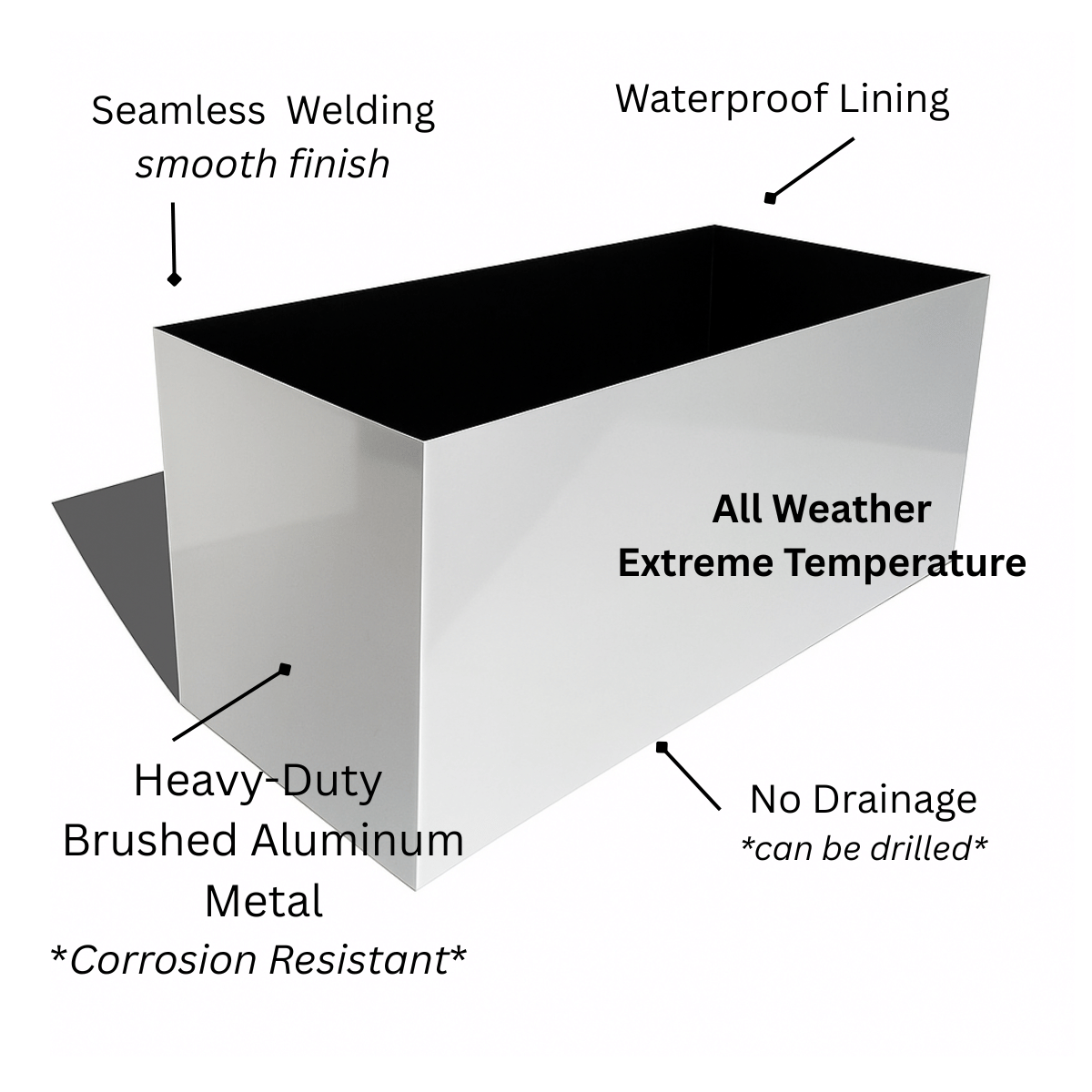 Seamless Welding
smooth finish

Waterproof Lining

All Weather
Extreme Temperature

Heavy-Duty
Brushed Aluminum
Metal
*Corrosion Resistant*

No Drainage
*can be drilled*