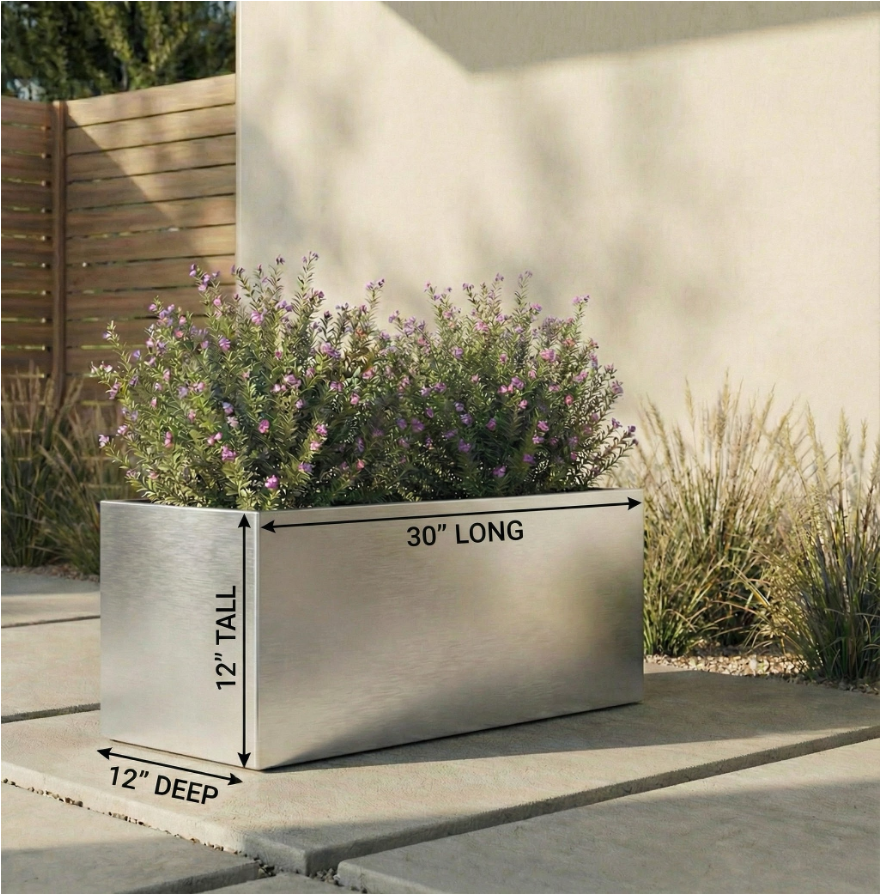 30" LONG

12" TALL

12" DEEP