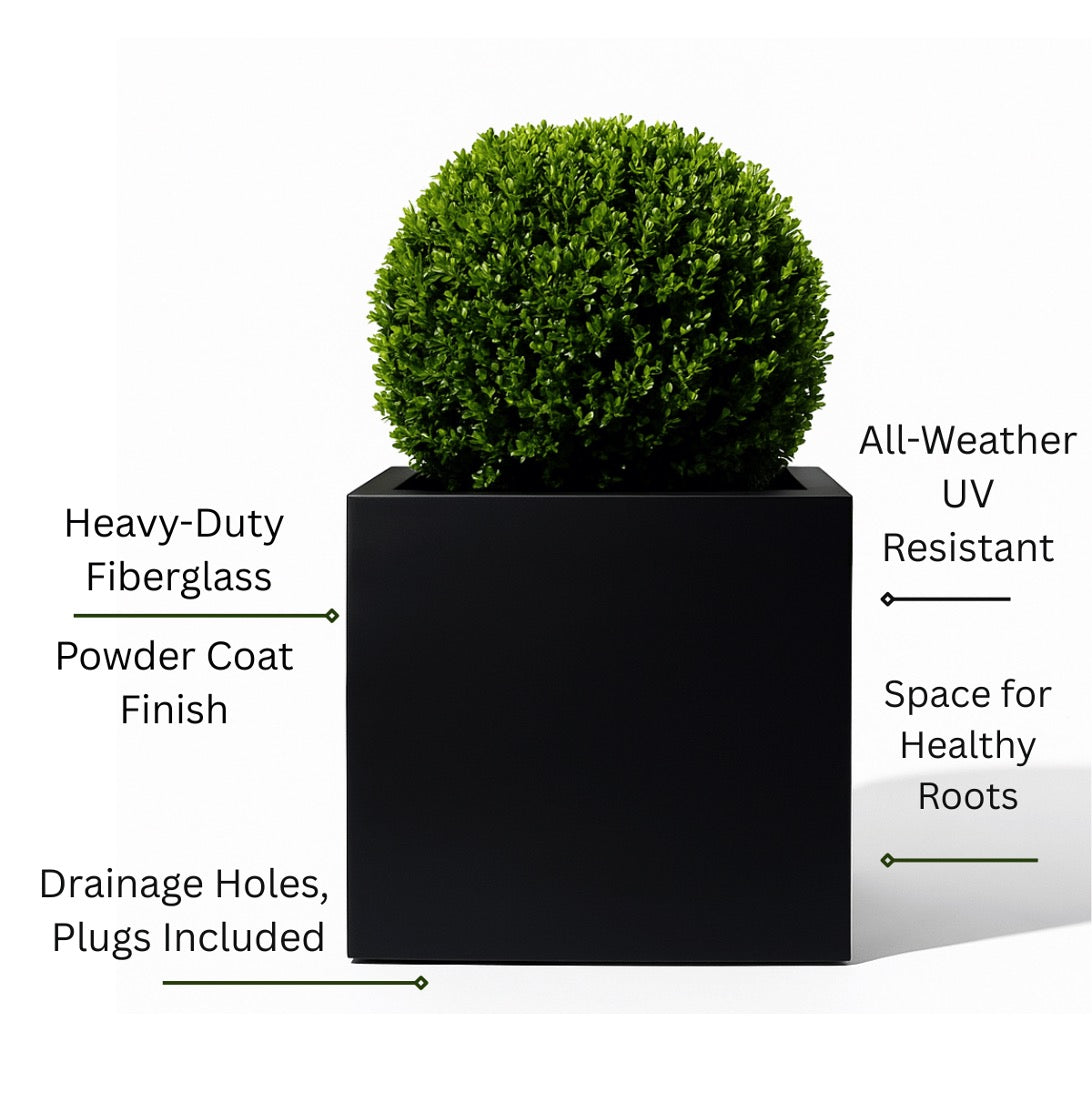 Heavy-Duty Fiberglass

Powder Coat Finish

Drainage Holes, Plugs Included

All-Weather UV Resistant

Space for Healthy Roots